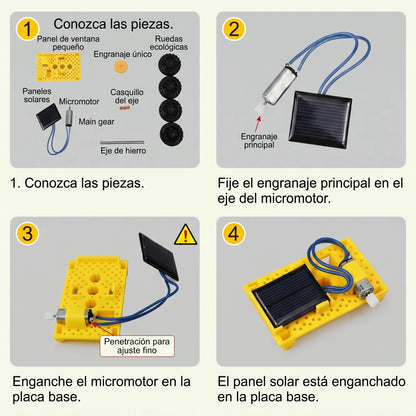 1

Conozca las piezas.

Panel de ventana pequeño

Engranaje único

Ruedas ecológicas

Paneles solares

Micromotor

Casquillo del eje

Main gear

Eje de hierro

1. Conozca las piezas.

2

Engranaje principal

Fije el engranaje principal en el eje del micromotor.

3

Penetración para ajuste fino

Enganche el micromotor en la placa base.

4

El panel solar está enganchado en la placa base.