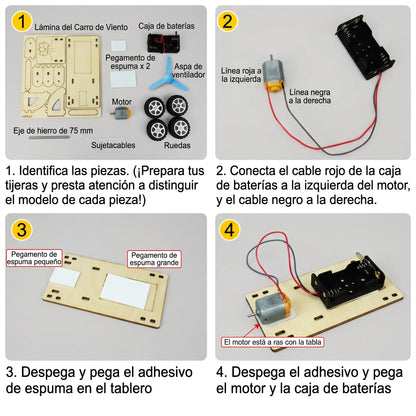 1

Lámina del Carro de Viento

Caja de baterías

Pegamento de espuma x 2

Aspa de ventilador

Motor

Eje de hierro de 75 mm

Sujetacables

Ruedas

1. Identifica las piezas. (¡Prepara tus tijeras y presta atención a distinguir el modelo de cada pieza!)

2

Línea roja a la izquierda

Línea negra a la derecha

2. Conecta el cable rojo de la caja de baterías a la izquierda del motor, y el cable negro a la derecha.

3

Pegamento de espuma pequeño

Pegamento de espuma grande

3. Despega y pega el adhesivo de espuma en el tablero

4

El motor está a ras con la tabla

4. Despega el adhesivo y pega el motor y la caja de baterías